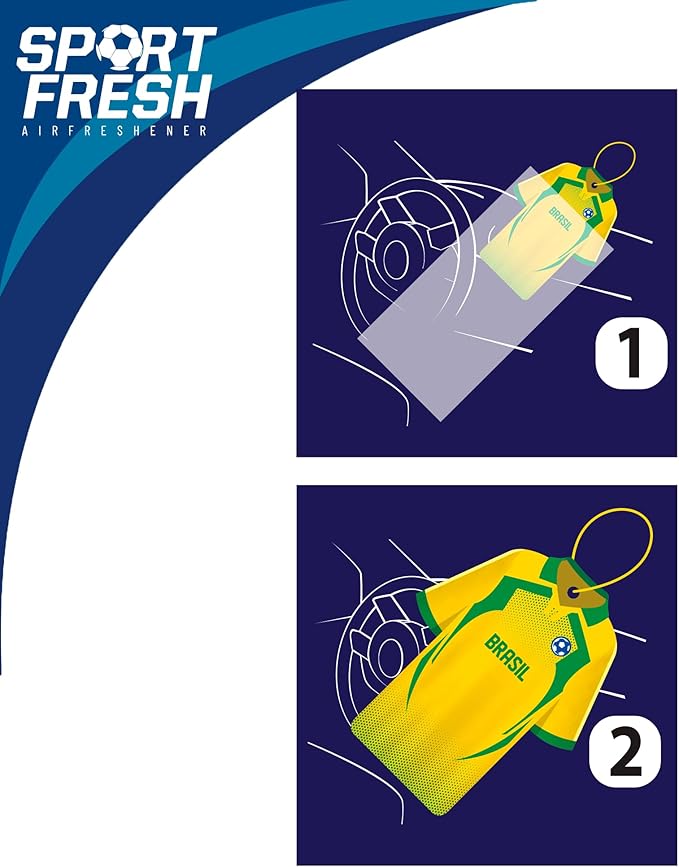 SPORT FRESH
AIRFRESHENER

BRASIL

1

BRASIL

2