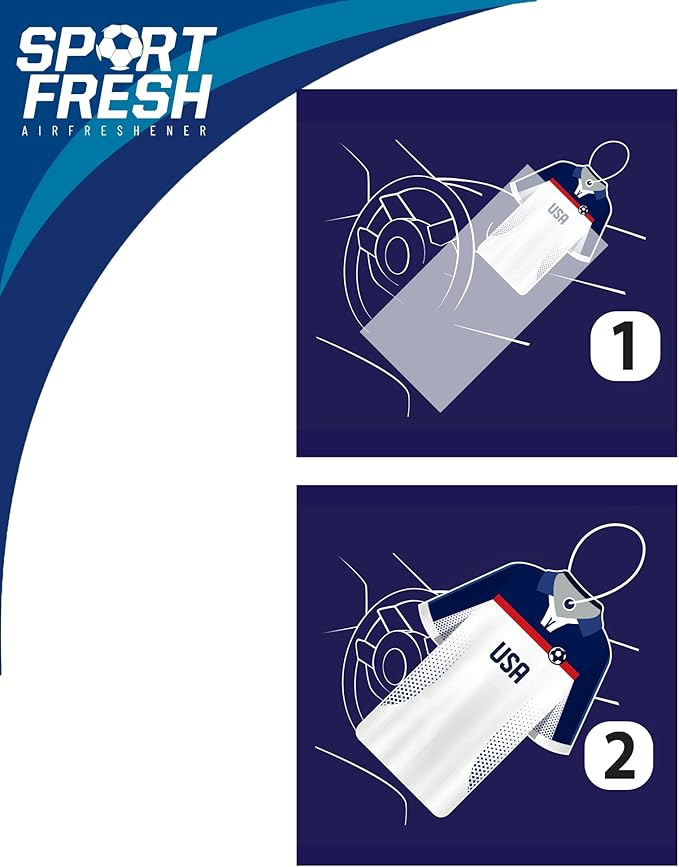 SPORT FRESH
AIRFRESHENER

USA

1

USA

2